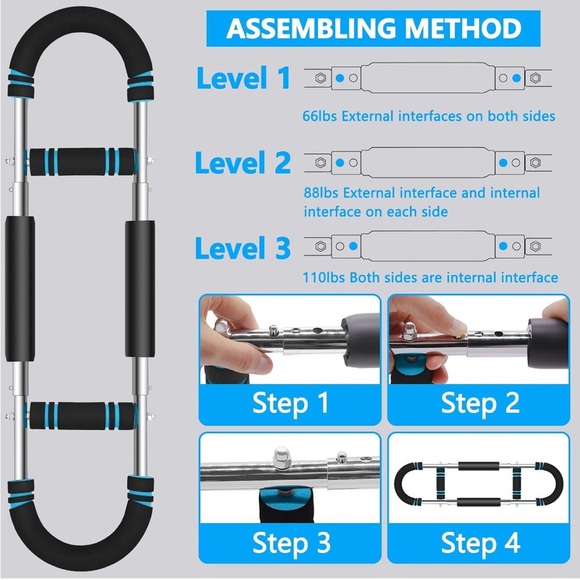 ASSEMBLING METHOD

Level 1

66lbs External interfaces on both sides

Level 2

88lbs External interface and internal interface on each side

Level 3

110lbs Both sides are internal interface

Step 1

Step 2

Step 3

Step 4